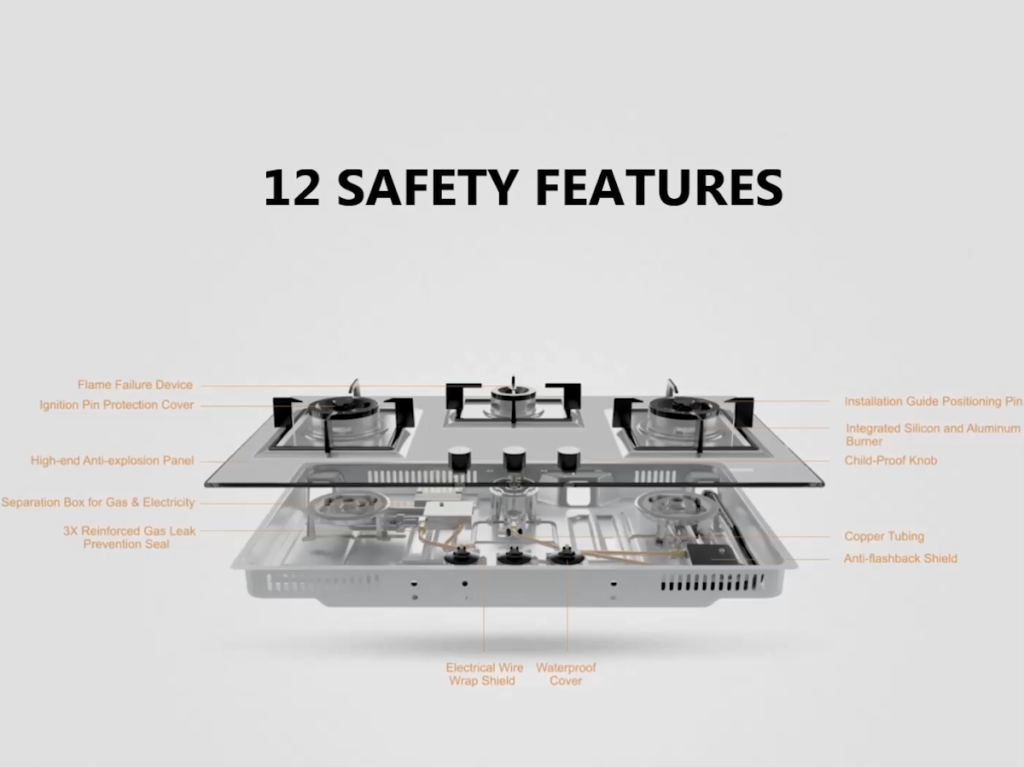 12 SAFETY FEATURES

Flame Failure Device
Ignition Pin Protection Cover
High-end Anti-explosion Panel
Separation Box for Gas & Electricity
3X Reinforced Gas Leak Prevention Seal

Installation Guide Positioning Pin
Integrated Silicon and Aluminum Burner
Child-Proof Knob
Copper Tubing
Anti-flashback Shield

Electrical Wire Wrap Shield
Waterproof Cover