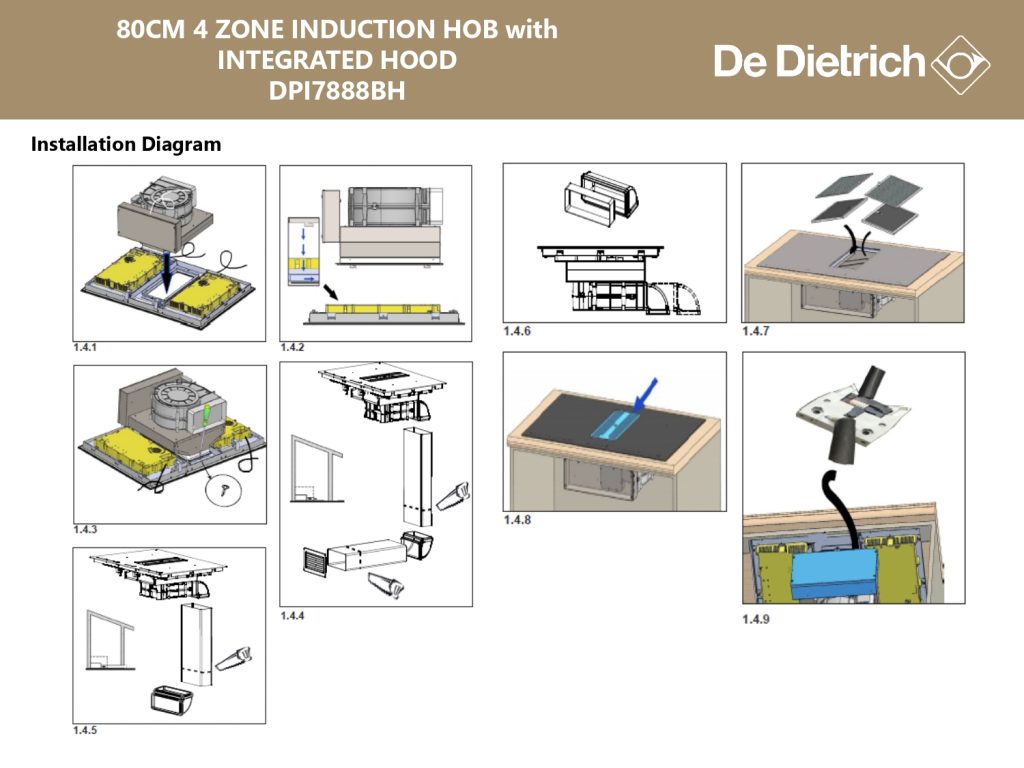 80CM 4 ZONE INDUCTION HOB with INTEGRATED HOOD DPI7888BH

De Dietrich

Installation Diagram

1.4.1

1.4.2

1.4.3

1.4.4

1.4.5

1.4.6

1.4.7

1.4.8

1.4.9